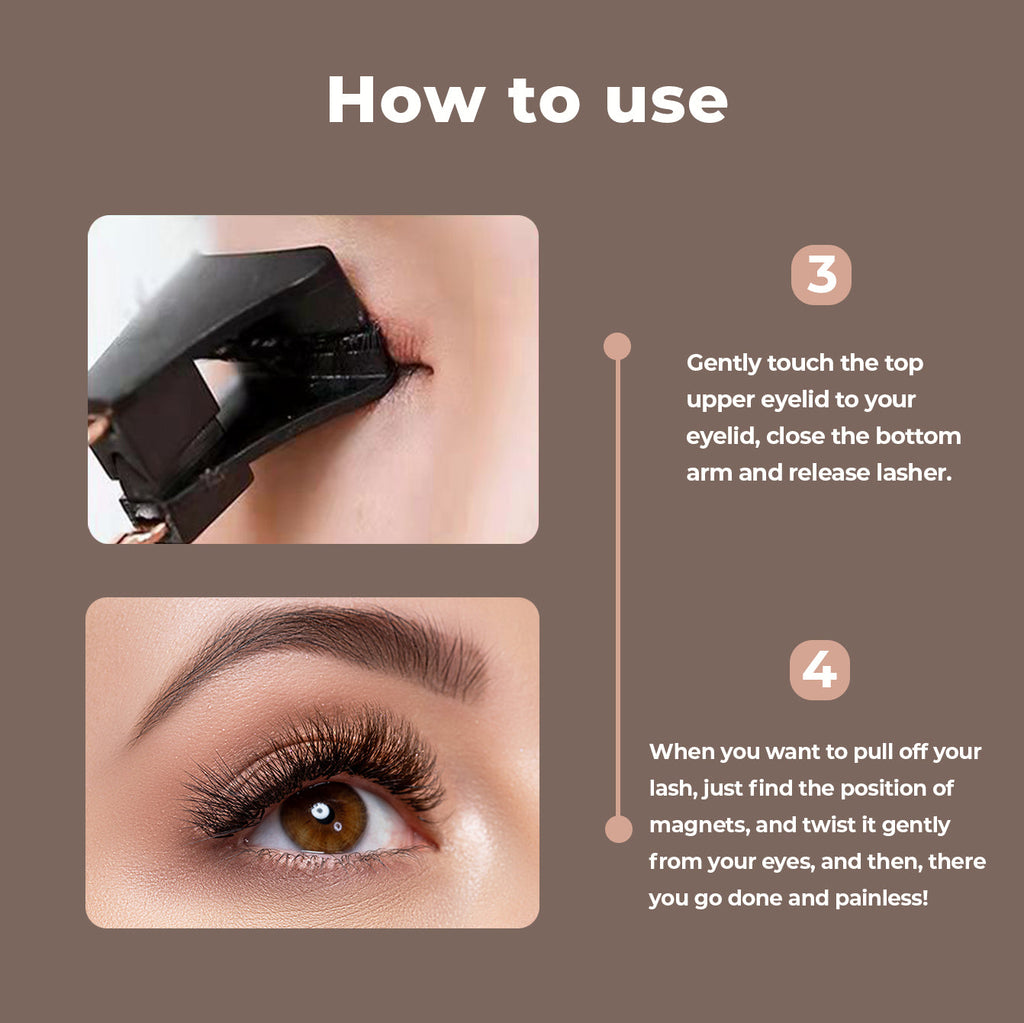 How to use

3

Gently touch the top upper eyelid to your eyelid, close the bottom arm and release lasher.

4

When you want to pull off your lash, just find the position of magnets, and twist it gently from your eyes, and then, there you go done and painless!