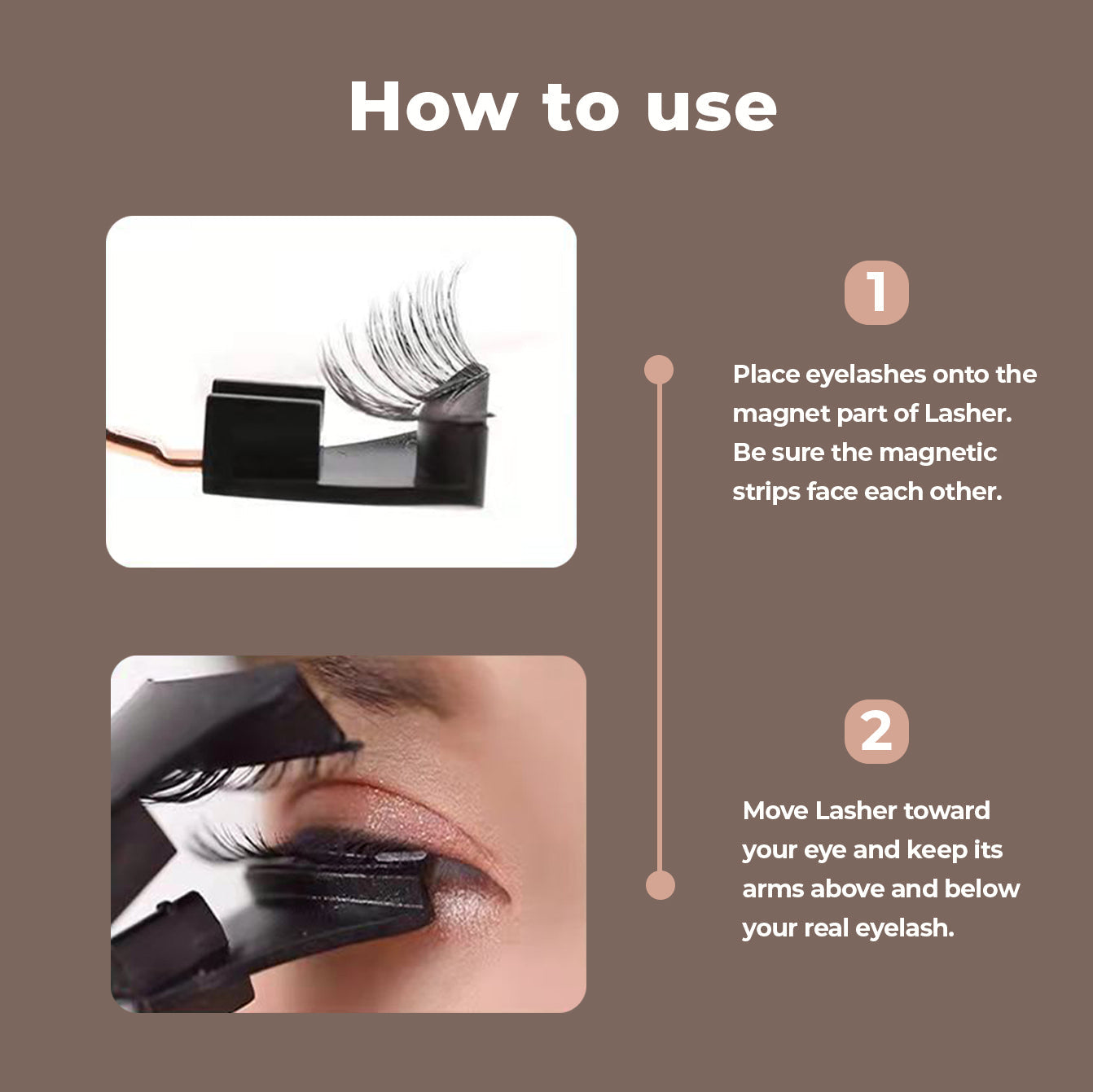 How to use

1

Place eyelashes onto the magnet part of Lasher. Be sure the magnetic strips face each other.

2

Move Lasher toward your eye and keep its arms above and below your real eyelash.