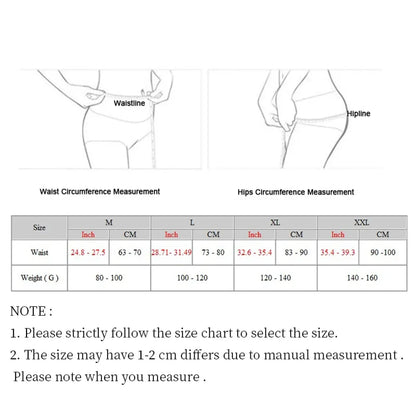 Waistline

Hipline

Waist Circumference Measurement

Hips Circumference Measurement

| Size | M | | L | | XL | | XXL | |
|---|---|---|---|---|---|---|---|---|
| | Inch | CM | Inch | CM | Inch | CM | Inch | CM |
| Waist | 24.8 - 27.5 | 63 - 70 | 28.71- 31.49 | 73 - 80 | 32.6 - 35.4 | 83 - 90 | 35.4 - 39.3 | 90 -100 |
| Weight ( G ) | 80 - 100 | | 100 - 120 | | 120 - 140 | | 140 - 160 | |

NOTE :

1. Please strictly follow the size chart to select the size.

2. The size may have 1-2 cm differs due to manual measurement . Please note when you measure .