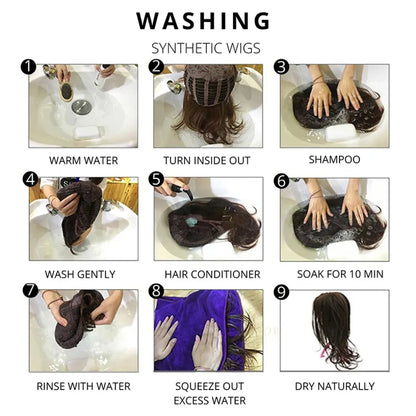 WASHING

SYNTHETIC WIGS

1
WARM WATER

2
TURN INSIDE OUT

3
SHAMPOO

4
WASH GENTLY

5
HAIR CONDITIONER

6
SOAK FOR 10 MIN

7
RINSE WITH WATER

8
SQUEEZE OUT EXCESS WATER

9
DRY NATURALLY