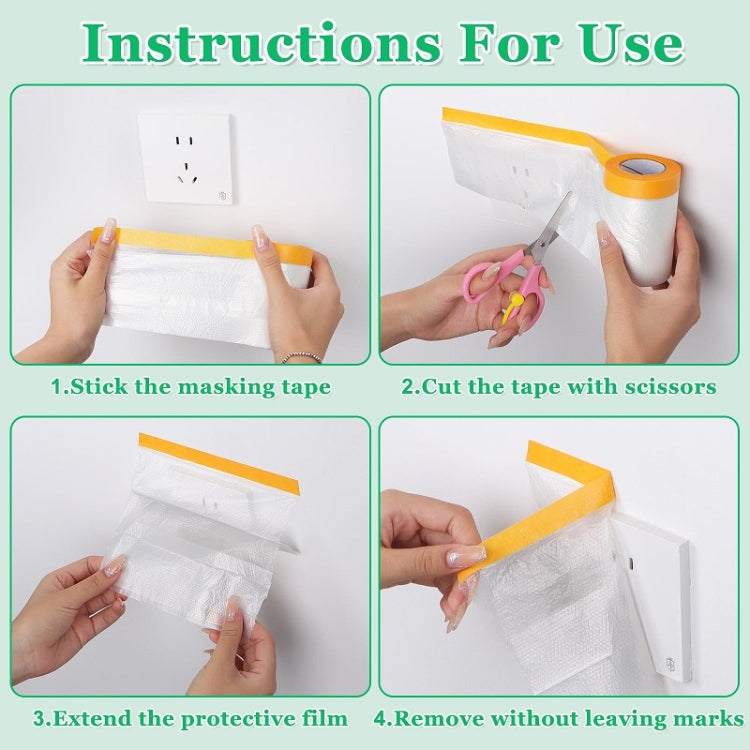 Instructions For Use

1.Stick the masking tape

2.Cut the tape with scissors

3.Extend the protective film

4.Remove without leaving marks