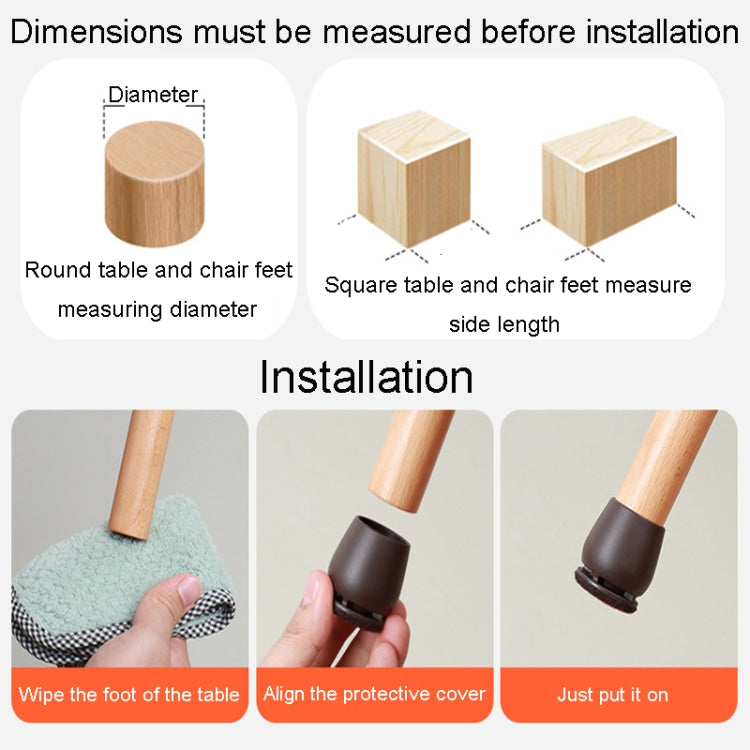 Dimensions must be measured before installation

Diameter

Round table and chair feet measuring diameter

Square table and chair feet measure side length

Installation

Wipe the foot of the table

Align the protective cover

Just put it on