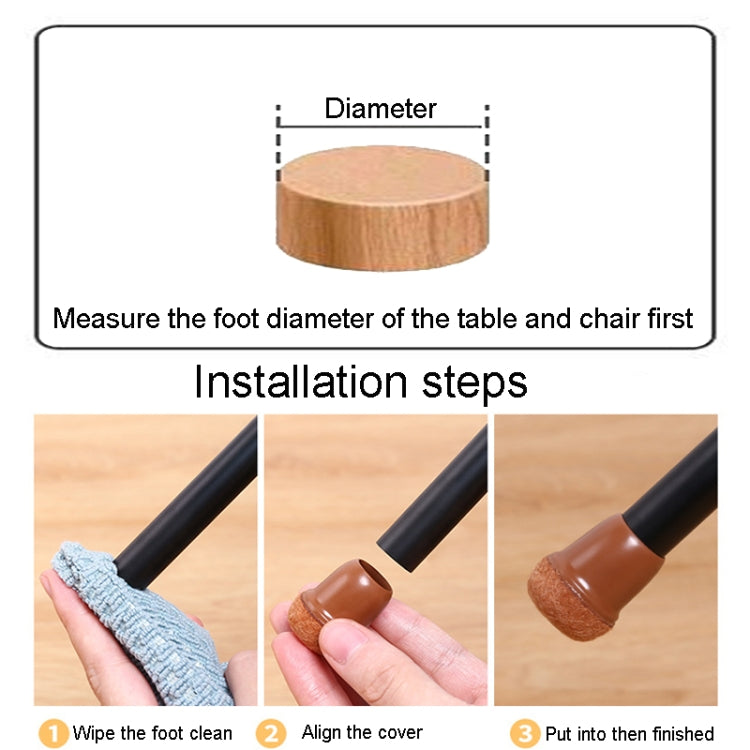 Diameter

Measure the foot diameter of the table and chair first

Installation steps

1 Wipe the foot clean

2 Align the cover

3 Put into then finished