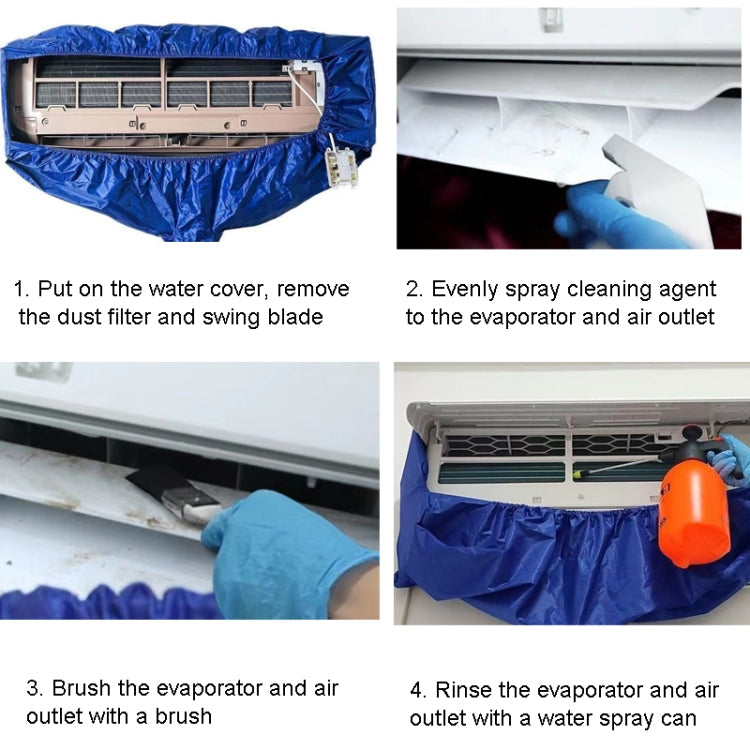 1. Put on the water cover, remove the dust filter and swing blade

2. Evenly spray cleaning agent to the evaporator and air outlet

3. Brush the evaporator and air outlet with a brush

4. Rinse the evaporator and air outlet with a water spray can