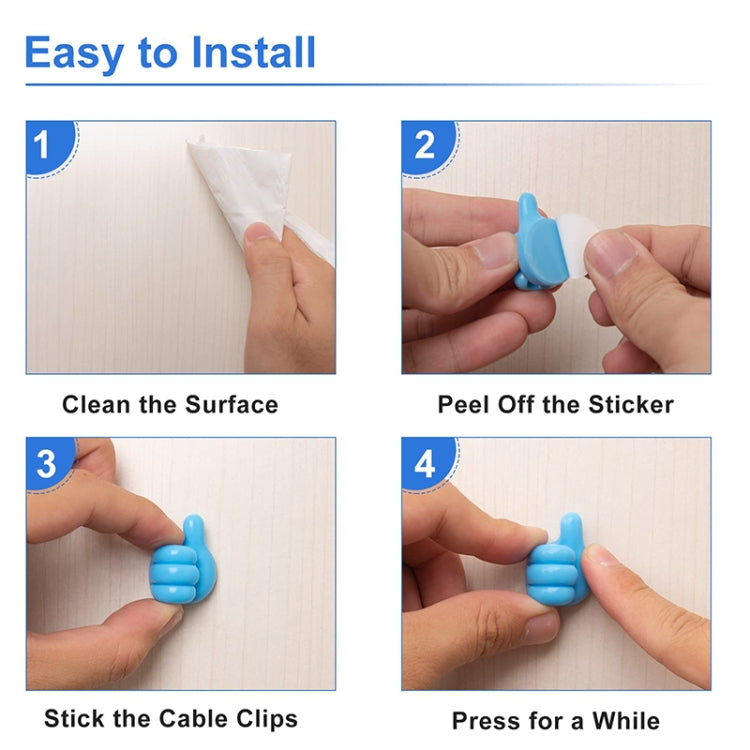 Easy to Install

1

Clean the Surface

2

Peel Off the Sticker

3

Stick the Cable Clips

4

Press for a While