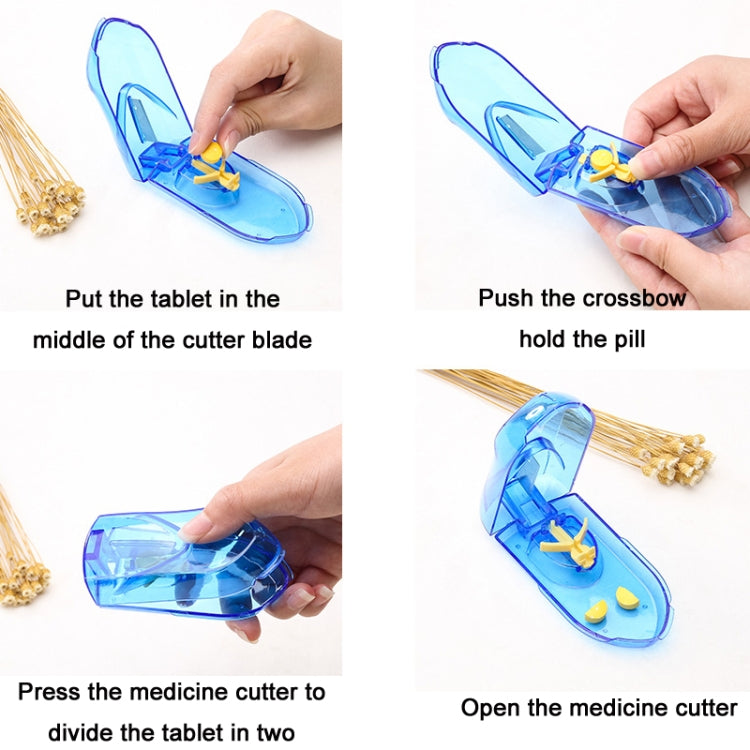 Put the tablet in the middle of the cutter blade

Push the crossbow hold the pill

Press the medicine cutter to divide the tablet in two

Open the medicine cutter