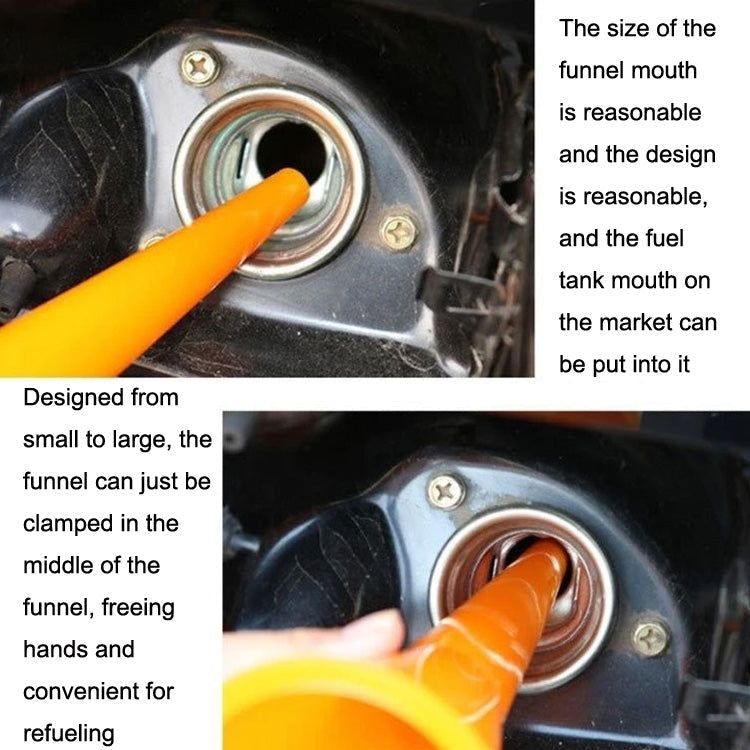 The size of the funnel mouth is reasonable and the design is reasonable, and the fuel tank mouth on the market can be put into it

Designed from small to large, the funnel can just be clamped in the middle of the funnel, freeing hands and convenient for refueling