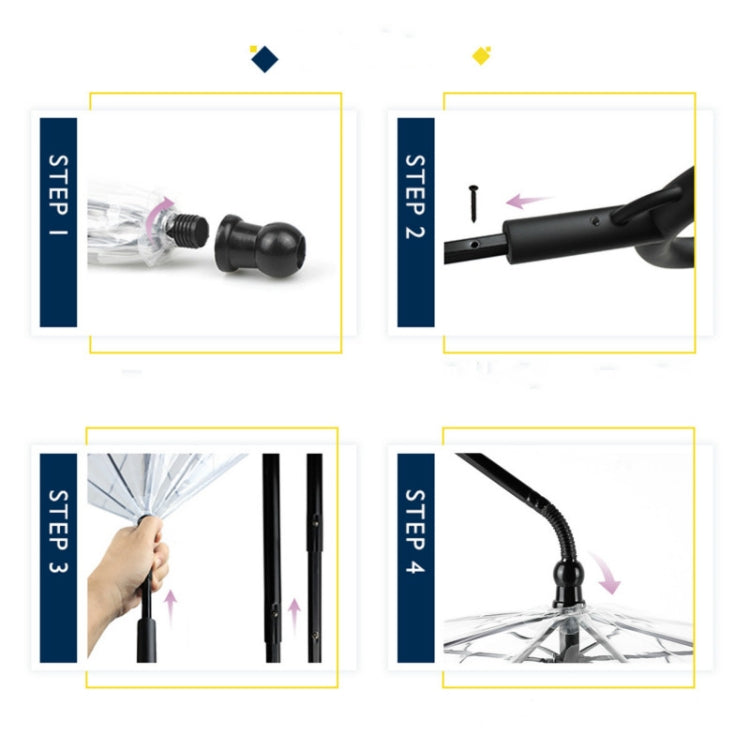 STEP 1

STEP 2

STEP 3

STEP 4