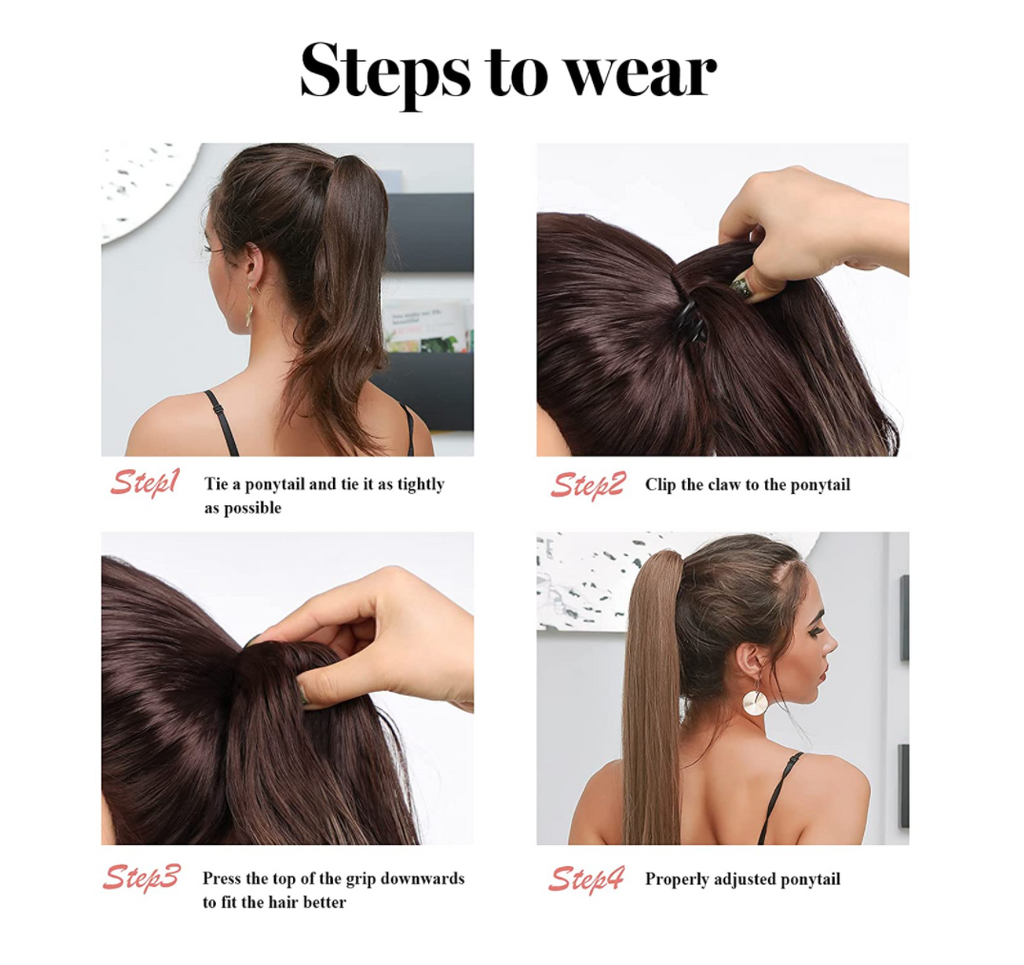 Steps to wear

Step1 Tie a ponytail and tie it as tightly as possible

Step2 Clip the claw to the ponytail

Step3 Press the top of the grip downwards to fit the hair better

Step4 Properly adjusted ponytail