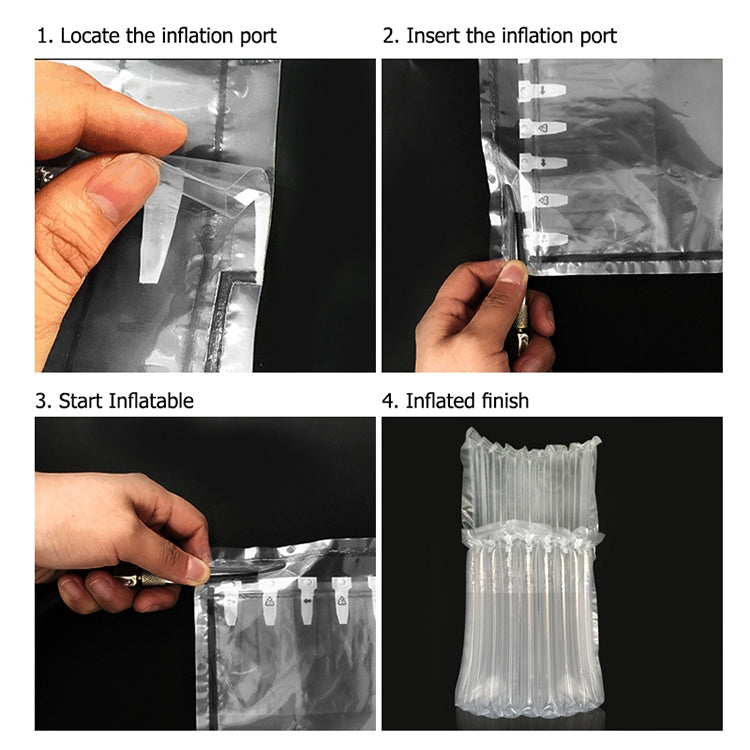 1. Locate the inflation port

2. Insert the inflation port

3. Start Inflatable

4. Inflated finish