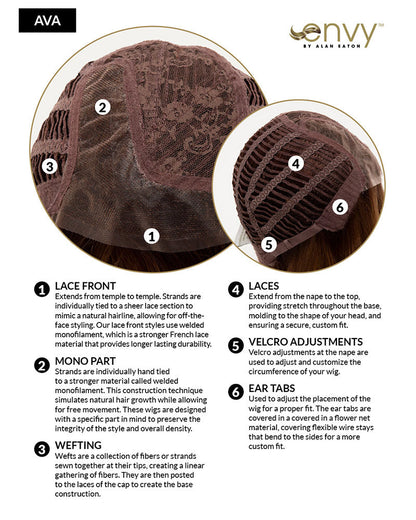 AVA

envy™
BY ALAN EATON

2

3

1

4

6

5

1 LACE FRONT
Extends from temple to temple. Strands are individually tied to a sheer lace section to mimic a natural hairline, allowing for off-the-face styling. Our lace front styles use welded monofilament, which is a stronger French lace material that provides longer lasting durability.

2 MONO PART
Strands are individually hand tied to a stronger material called welded monofilament. This construction technique simulates natural hair growth while allowing for free movement. These wigs are designed with a specific part in mind to preserve the integrity of the style and overall density.

3 WEFTING
Wefts are a collection of fibers or strands sewn together at their tips, creating a linear gathering of fibers. They are then posted to the laces of the cap to create the base construction.

4 LACES
Extend from the nape to the top, providing stretch throughout the base, molding to the shape of your head, and ensuring a secure, custom fit.

5 VELCRO ADJUSTMENTS
Velcro adjustments at the nape are used to adjust and customize the circumference of your wig.

6 EAR TABS
Used to adjust the placement of the wig for a proper fit. The ear tabs are covered in a covered in a flower net material, covering flexible wire stays that bend to the sides for a more custom fit.