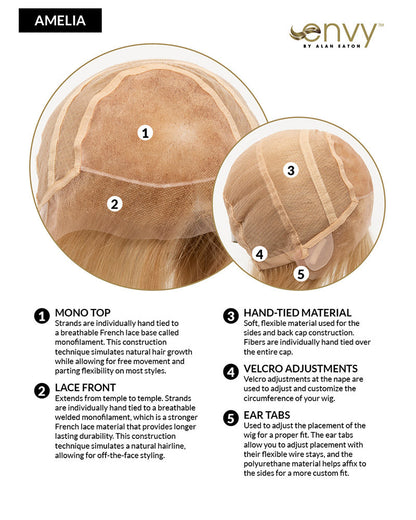 AMELIA

envy™
BY ALAN EATON

1

2

3

4

5

1 MONO TOP
Strands are individually hand tied to a breathable French lace base called monofilament. This construction technique simulates natural hair growth while allowing for free movement and parting flexibility on most styles.

2 LACE FRONT
Extends from temple to temple. Strands are individually hand tied to a breathable welded monofilament, which is a stronger French lace material that provides longer lasting durability. This construction technique simulates a natural hairline, allowing for off-the-face styling.

3 HAND-TIED MATERIAL
Soft, flexible material used for the sides and back cap construction. Fibers are individually hand tied over the entire cap.

4 VELCRO ADJUSTMENTS
Velcro adjustments at the nape are used to adjust and customize the circumference of your wig.

5 EAR TABS
Used to adjust the placement of the wig for a proper fit. The ear tabs allow you to adjust placement with their flexible wire stays, and the polyurethane material helps affix to the sides for a more custom fit.