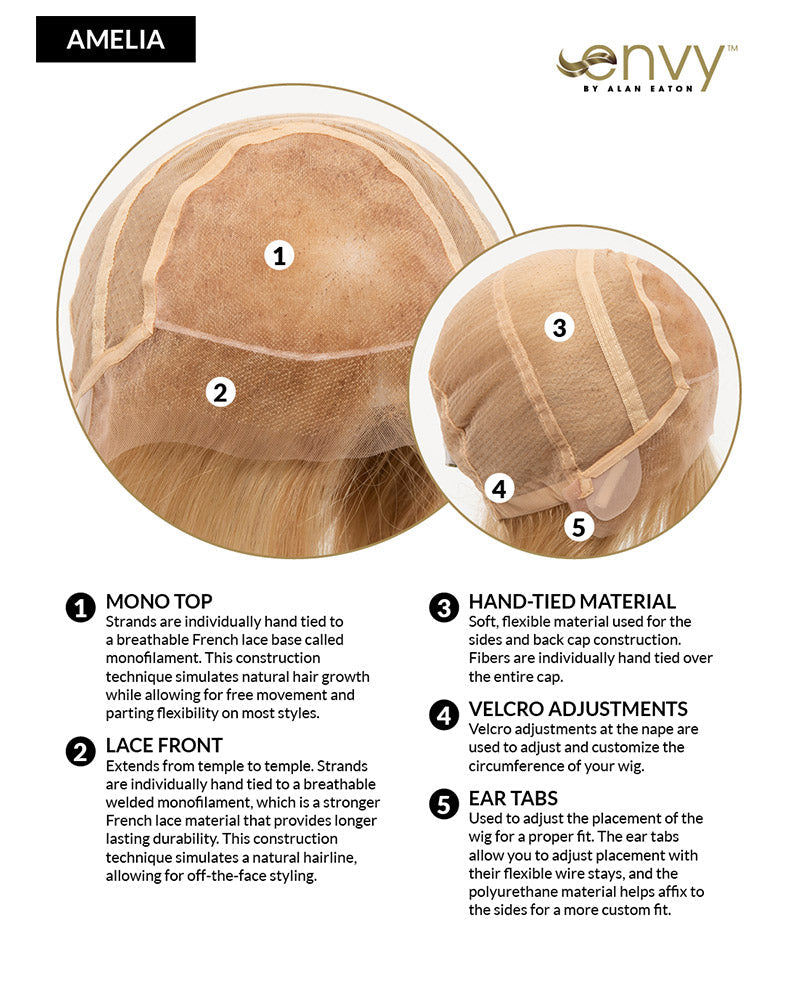 AMELIA

envy™
BY ALAN EATON

1

2

3

4

5

1 MONO TOP
Strands are individually hand tied to a breathable French lace base called monofilament. This construction technique simulates natural hair growth while allowing for free movement and parting flexibility on most styles.

2 LACE FRONT
Extends from temple to temple. Strands are individually hand tied to a breathable welded monofilament, which is a stronger French lace material that provides longer lasting durability. This construction technique simulates a natural hairline, allowing for off-the-face styling.

3 HAND-TIED MATERIAL
Soft, flexible material used for the sides and back cap construction. Fibers are individually hand tied over the entire cap.

4 VELCRO ADJUSTMENTS
Velcro adjustments at the nape are used to adjust and customize the circumference of your wig.

5 EAR TABS
Used to adjust the placement of the wig for a proper fit. The ear tabs allow you to adjust placement with their flexible wire stays, and the polyurethane material helps affix to the sides for a more custom fit.