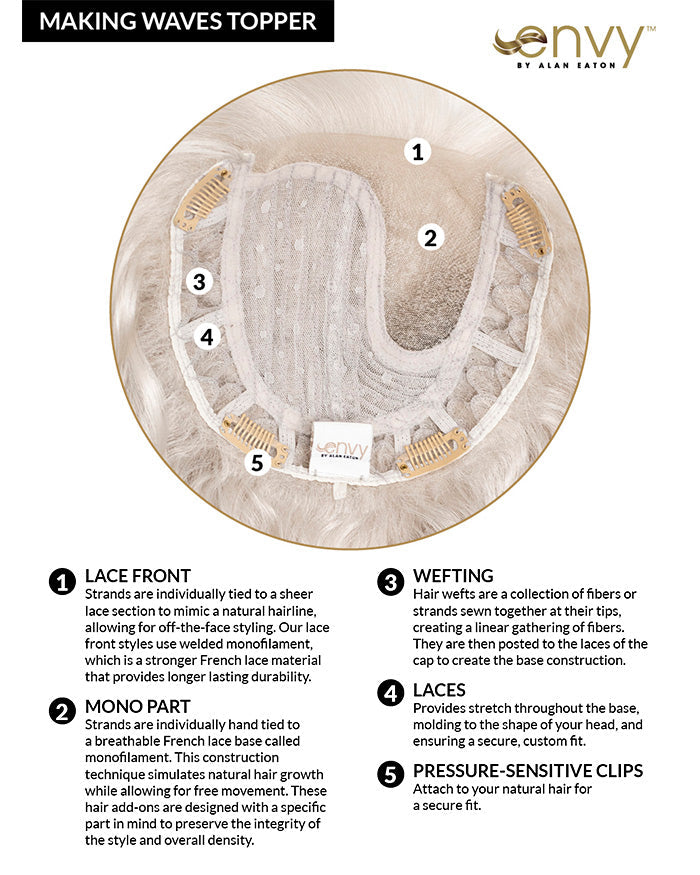 MAKING WAVES TOPPER

envy™
BY ALAN EATON

1

2

3

4

5

envy
BY ALAN EATON

1 LACE FRONT
Strands are individually tied to a sheer lace section to mimic a natural hairline, allowing for off-the-face styling. Our lace front styles use welded monofilament, which is a stronger French lace material that provides longer lasting durability.

2 MONO PART
Strands are individually hand tied to a breathable French lace base called monofilament. This construction technique simulates natural hair growth while allowing for free movement. These hair add-ons are designed with a specific part in mind to preserve the integrity of the style and overall density.

3 WEFTING
Hair wefts are a collection of fibers or strands sewn together at their tips, creating a linear gathering of fibers. They are then posted to the laces of the cap to create the base construction.

4 LACES
Provides stretch throughout the base, molding to the shape of your head, and ensuring a secure, custom fit.

5 PRESSURE-SENSITIVE CLIPS
Attach to your natural hair for a secure fit.