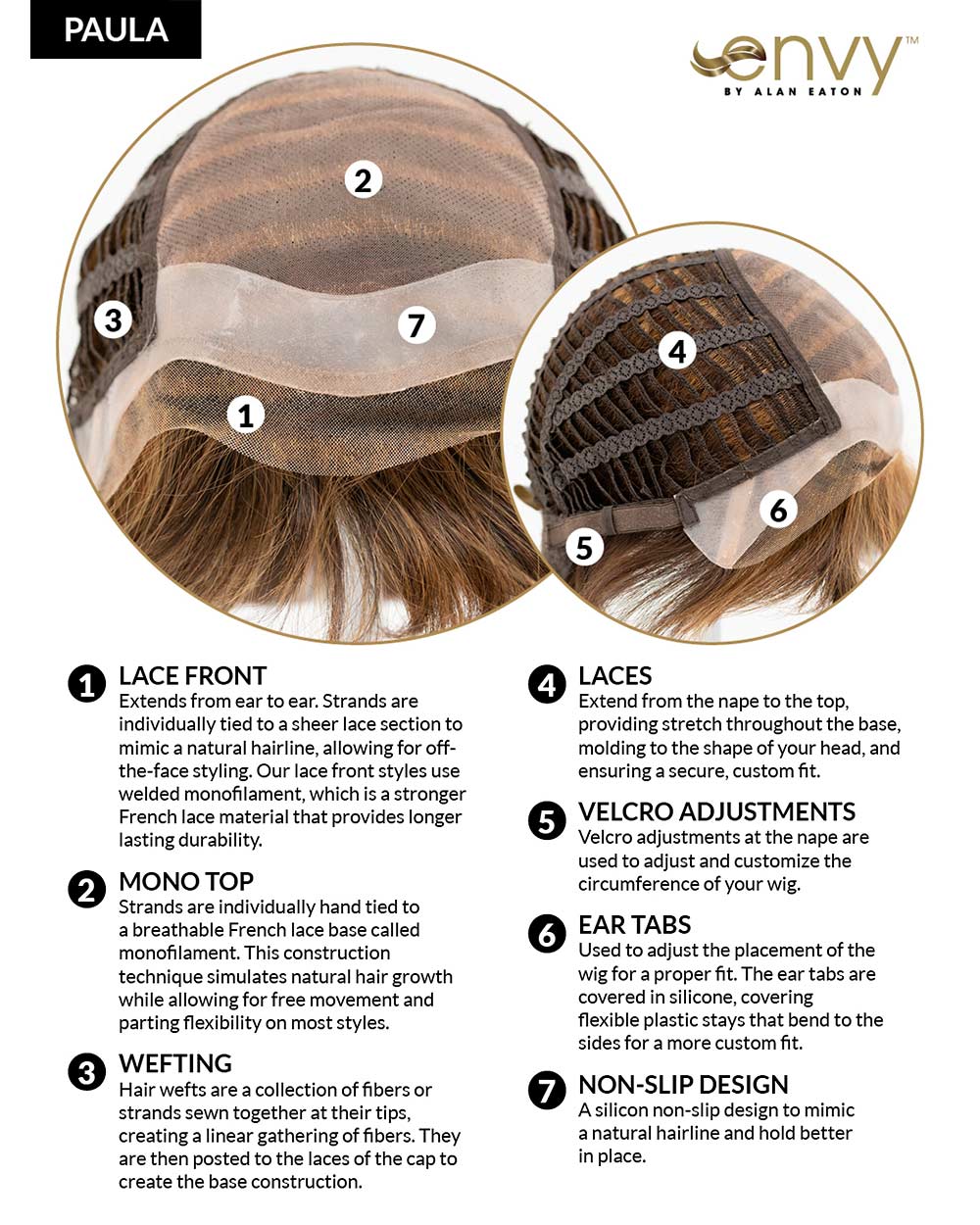 PAULA

envy™
BY ALAN EATON

2
3
7
1
4
6
5

1 LACE FRONT
Extends from ear to ear. Strands are individually tied to a sheer lace section to mimic a natural hairline, allowing for off-the-face styling. Our lace front styles use welded monofilament, which is a stronger French lace material that provides longer lasting durability.

2 MONO TOP
Strands are individually hand tied to a breathable French lace base called monofilament. This construction technique simulates natural hair growth while allowing for free movement and parting flexibility on most styles.

3 WEFTING
Hair wefts are a collection of fibers or strands sewn together at their tips, creating a linear gathering of fibers. They are then posted to the laces of the cap to create the base construction.

4 LACES
Extend from the nape to the top, providing stretch throughout the base, molding to the shape of your head, and ensuring a secure, custom fit.

5 VELCRO ADJUSTMENTS
Velcro adjustments at the nape are used to adjust and customize the circumference of your wig.

6 EAR TABS
Used to adjust the placement of the wig for a proper fit. The ear tabs are covered in silicone, covering flexible plastic stays that bend to the sides for a more custom fit.

7 NON-SLIP DESIGN
A silicon non-slip design to mimic a natural hairline and hold better in place.