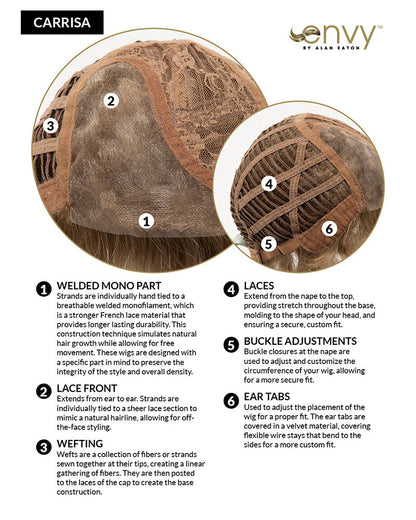 CARRISA

envy™
BY ALAN EATON

2
3
1
4
5
6

1 WELDED MONO PART
Strands are individually hand tied to a breathable welded monofilament, which is a stronger French lace material that provides longer lasting durability. This construction technique simulates natural hair growth while allowing for free movement. These wigs are designed with a specific part in mind to preserve the integrity of the style and overall density.

2 LACE FRONT
Extends from ear to ear. Strands are individually tied to a sheer lace section to mimic a natural hairline, allowing for off-the-face styling.

3 WEFTING
Wefts are a collection of fibers or strands sewn together at their tips, creating a linear gathering of fibers. They are then posted to the laces of the cap to create the base construction.

4 LACES
Extend from the nape to the top, providing stretch throughout the base, molding to the shape of your head, and ensuring a secure, custom fit.

5 BUCKLE ADJUSTMENTS
Buckle closures at the nape are used to adjust and customize the circumference of your wig, allowing for a more secure fit.

6 EAR TABS
Used to adjust the placement of the wig for a proper fit. The ear tabs are covered in a velvet material, covering flexible wire stays that bend to the sides for a more custom fit.