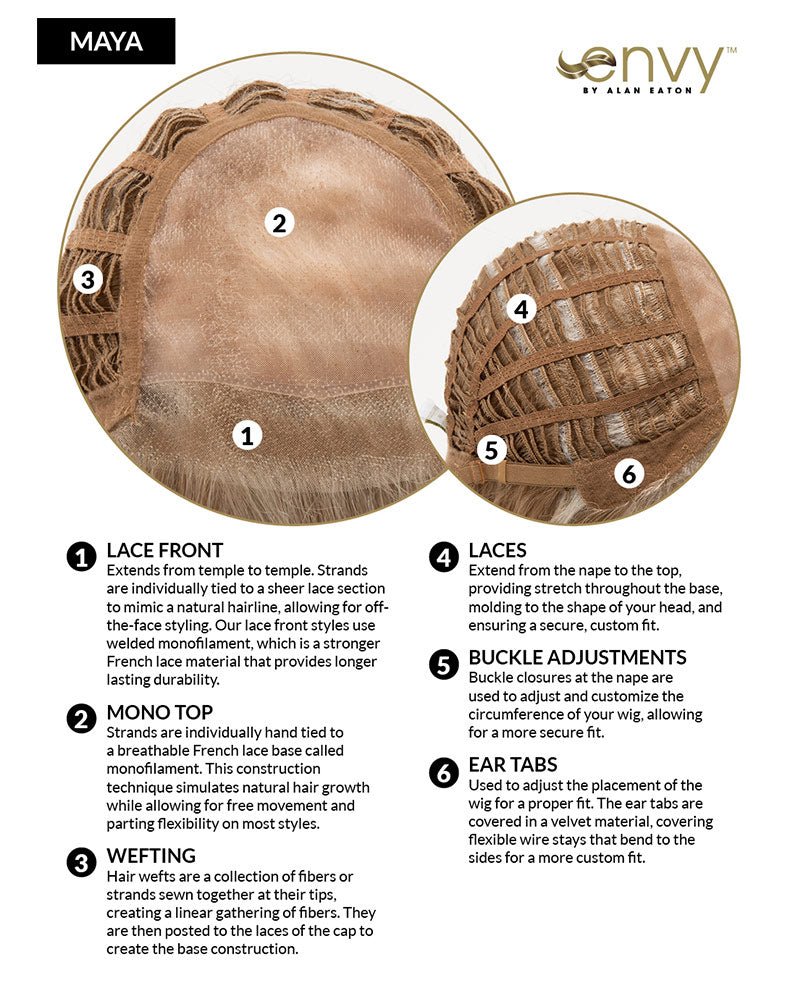 MAYA

envy™
BY ALAN EATON

2

3

1

4

5

6

1 LACE FRONT
Extends from temple to temple. Strands are individually tied to a sheer lace section to mimic a natural hairline, allowing for off-the-face styling. Our lace front styles use welded monofilament, which is a stronger French lace material that provides longer lasting durability.

2 MONO TOP
Strands are individually hand tied to a breathable French lace base called monofilament. This construction technique simulates natural hair growth while allowing for free movement and parting flexibility on most styles.

3 WEFTING
Hair wefts are a collection of fibers or strands sewn together at their tips, creating a linear gathering of fibers. They are then posted to the laces of the cap to create the base construction.

4 LACES
Extend from the nape to the top, providing stretch throughout the base, molding to the shape of your head, and ensuring a secure, custom fit.

5 BUCKLE ADJUSTMENTS
Buckle closures at the nape are used to adjust and customize the circumference of your wig, allowing for a more secure fit.

6 EAR TABS
Used to adjust the placement of the wig for a proper fit. The ear tabs are covered in a velvet material, covering flexible wire stays that bend to the sides for a more custom fit.