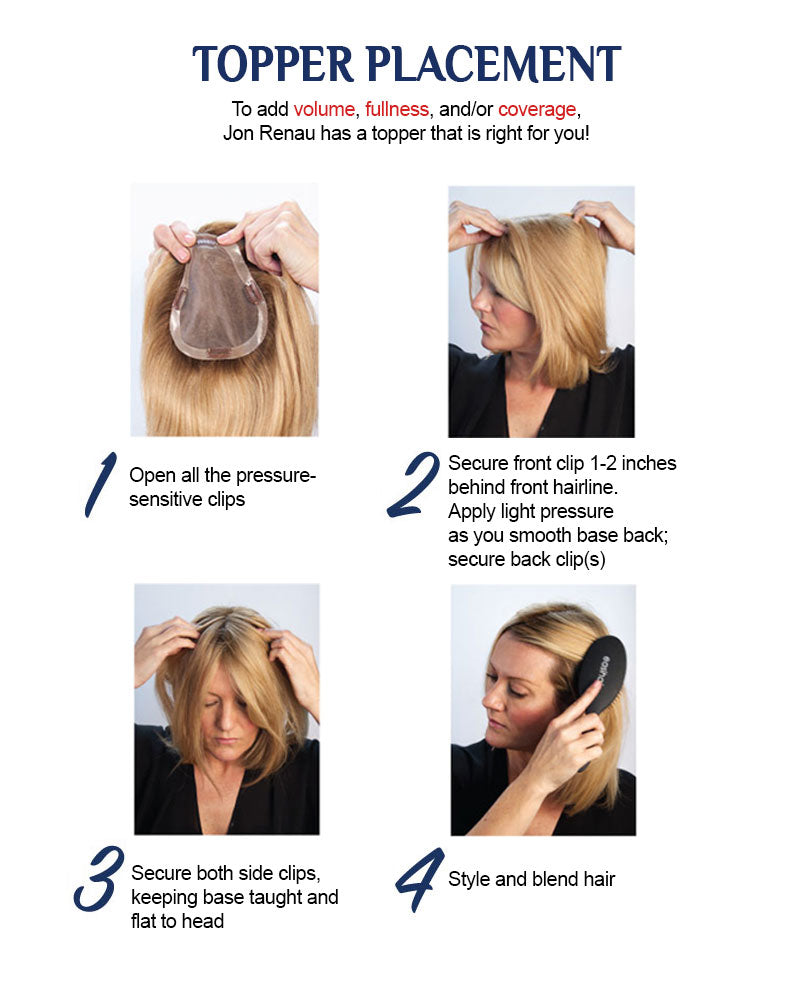 TOPPER PLACEMENT

To add volume, fullness, and/or coverage, Jon Renau has a topper that is right for you!

1 Open all the pressure-sensitive clips

2 Secure front clip 1-2 inches behind front hairline. Apply light pressure as you smooth base back; secure back clip(s)

3 Secure both side clips, keeping base taught and flat to head

4 Style and blend hair