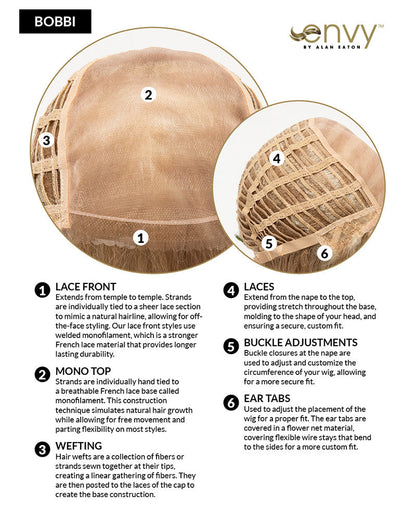 BOBBI

envy™
BY ALAN EATON

2

3

1

4

5

6

1 LACE FRONT
Extends from temple to temple. Strands are individually tied to a sheer lace section to mimic a natural hairline, allowing for off-the-face styling. Our lace front styles use welded monofilament, which is a stronger French lace material that provides longer lasting durability.

2 MONO TOP
Strands are individually hand tied to a breathable French lace base called monofilament. This construction technique simulates natural hair growth while allowing for free movement and parting flexibility on most styles.

3 WEFTING
Hair wefts are a collection of fibers or strands sewn together at their tips, creating a linear gathering of fibers. They are then posted to the laces of the cap to create the base construction.

4 LACES
Extend from the nape to the top, providing stretch throughout the base, molding to the shape of your head, and ensuring a secure, custom fit.

5 BUCKLE ADJUSTMENTS
Buckle closures at the nape are used to adjust and customize the circumference of your wig, allowing for a more secure fit.

6 EAR TABS
Used to adjust the placement of the wig for a proper fit. The ear tabs are covered in a flower net material, covering flexible wire stays that bend to the sides for a more custom fit.