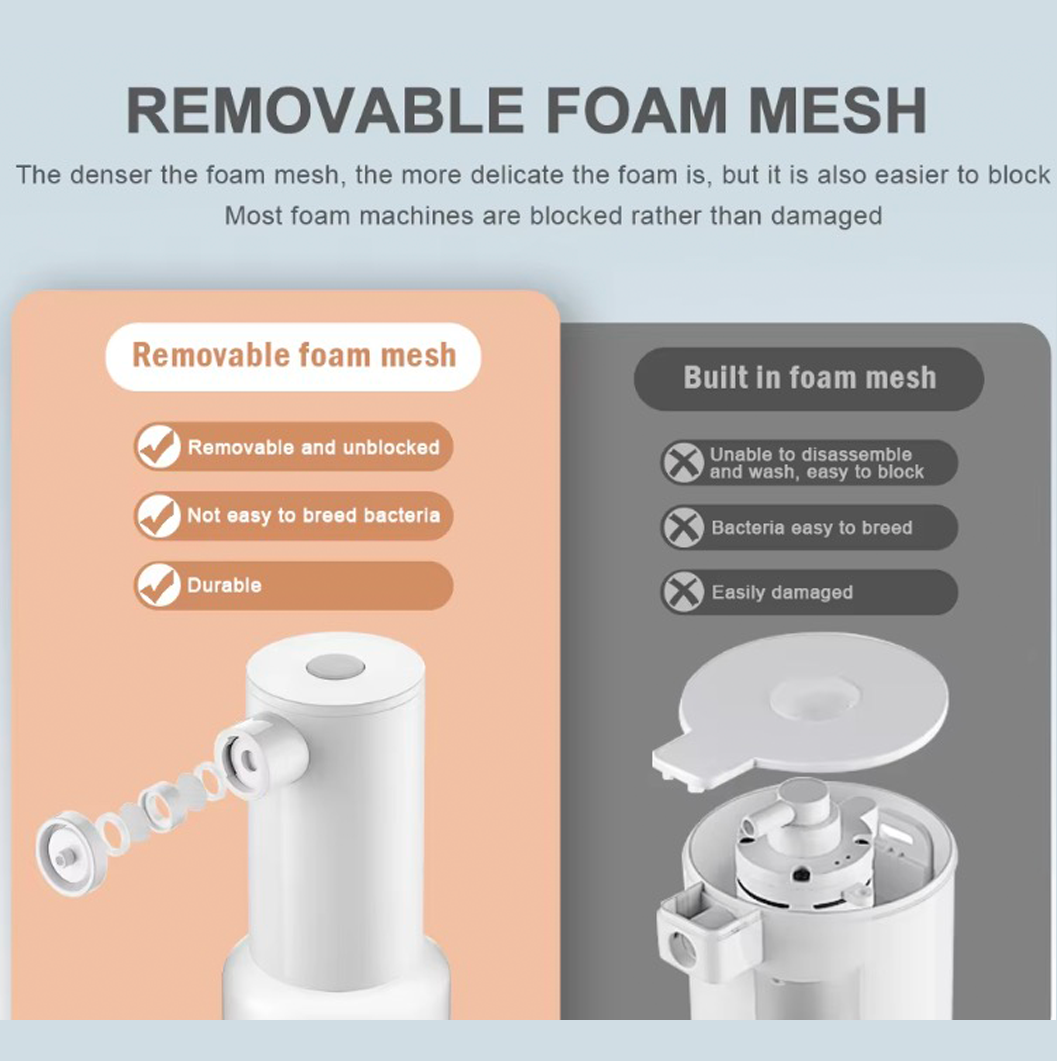 REMOVABLE FOAM MESH

The denser the foam mesh, the more delicate the foam is, but it is also easier to block
Most foam machines are blocked rather than damaged

Removable foam mesh

Removable and unblocked

Not easy to breed bacteria

Durable

Built in foam mesh

Unable to disassemble and wash, easy to block

Bacteria easy to breed

Easily damaged