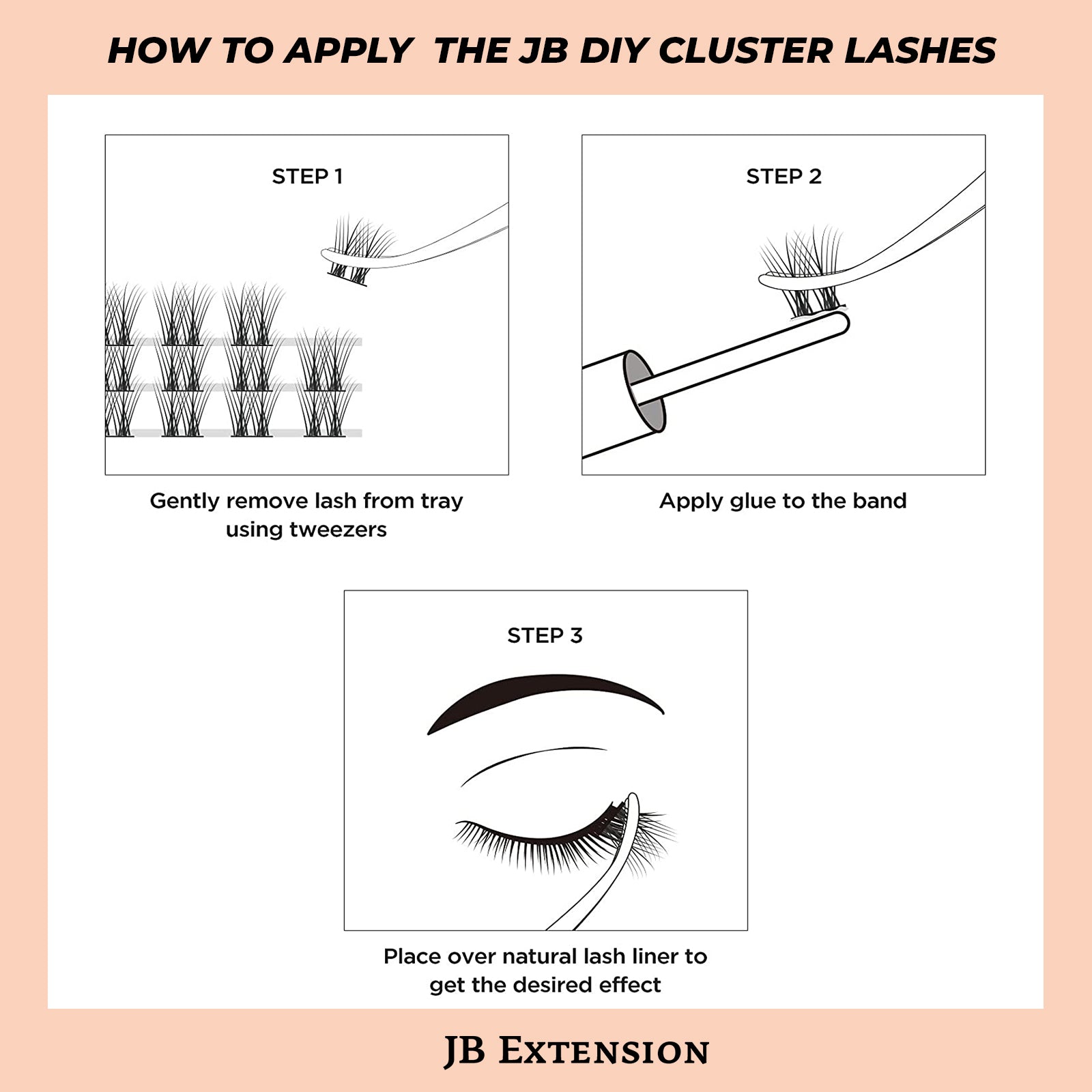 HOW TO APPLY THE JB DIY CLUSTER LASHES

STEP 1

Gently remove lash from tray using tweezers

STEP 2

Apply glue to the band

STEP 3

Place over natural lash liner to get the desired effect

JB EXTENSION