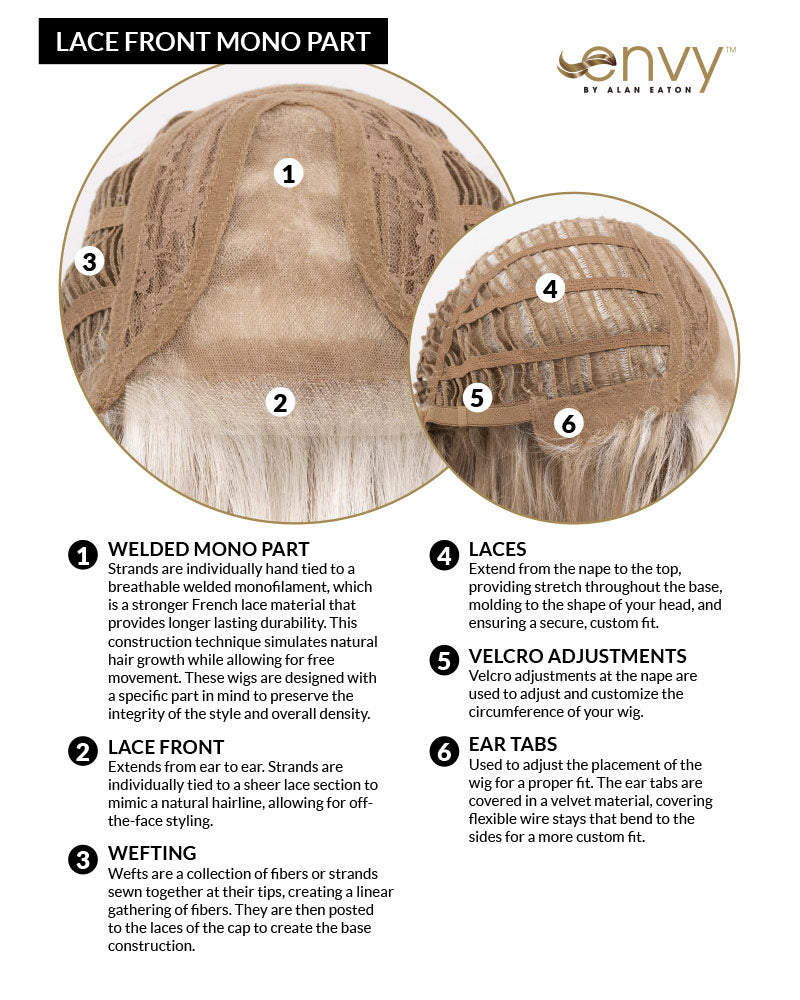 LACE FRONT MONO PART

envy™
BY ALAN EATON

1

3

2

4

5

6

1 WELDED MONO PART
Strands are individually hand tied to a breathable welded monofilament, which is a stronger French lace material that provides longer lasting durability. This construction technique simulates natural hair growth while allowing for free movement. These wigs are designed with a specific part in mind to preserve the integrity of the style and overall density.

2 LACE FRONT
Extends from ear to ear. Strands are individually tied to a sheer lace section to mimic a natural hairline, allowing for off-the-face styling.

3 WEFTING
Wefts are a collection of fibers or strands sewn together at their tips, creating a linear gathering of fibers. They are then posted to the laces of the cap to create the base construction.

4 LACES
Extend from the nape to the top, providing stretch throughout the base, molding to the shape of your head, and ensuring a secure, custom fit.

5 VELCRO ADJUSTMENTS
Velcro adjustments at the nape are used to adjust and customize the circumference of your wig.

6 EAR TABS
Used to adjust the placement of the wig for a proper fit. The ear tabs are covered in a velvet material, covering flexible wire stays that bend to the sides for a more custom fit.