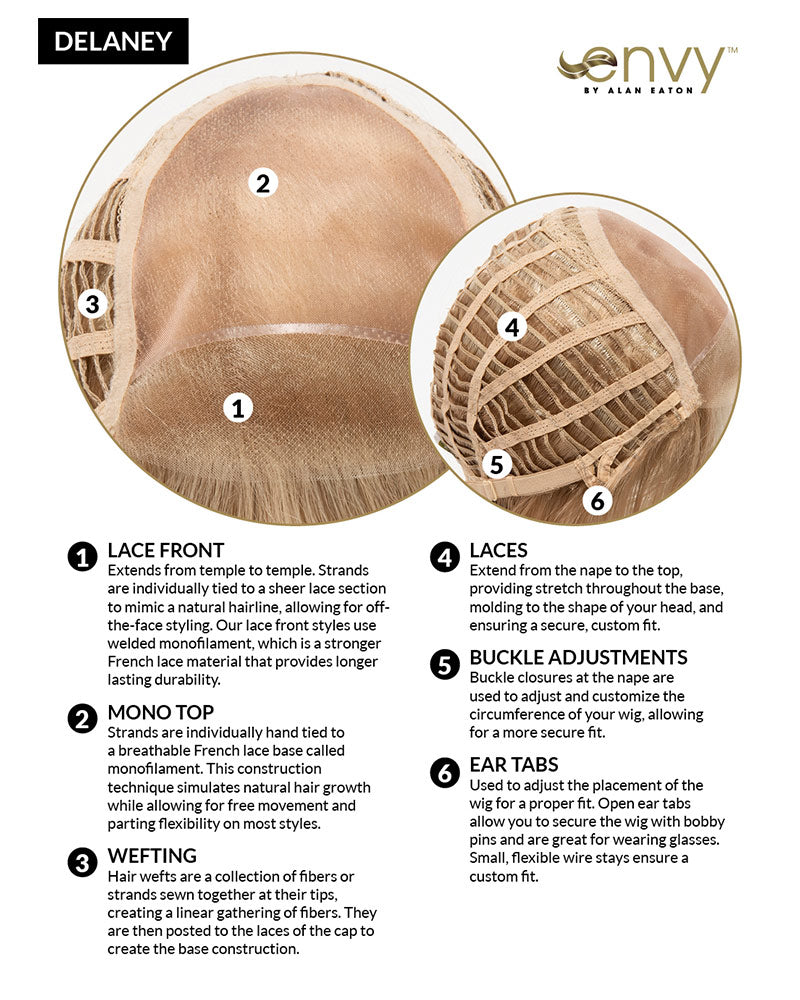 DELANEY

envy™
BY ALAN EATON

2

3

1

4

5

6

1 LACE FRONT
Extends from temple to temple. Strands are individually tied to a sheer lace section to mimic a natural hairline, allowing for off-the-face styling. Our lace front styles use welded monofilament, which is a stronger French lace material that provides longer lasting durability.

2 MONO TOP
Strands are individually hand tied to a breathable French lace base called monofilament. This construction technique simulates natural hair growth while allowing for free movement and parting flexibility on most styles.

3 WEFTING
Hair wefts are a collection of fibers or strands sewn together at their tips, creating a linear gathering of fibers. They are then posted to the laces of the cap to create the base construction.

4 LACES
Extend from the nape to the top, providing stretch throughout the base, molding to the shape of your head, and ensuring a secure, custom fit.

5 BUCKLE ADJUSTMENTS
Buckle closures at the nape are used to adjust and customize the circumference of your wig, allowing for a more secure fit.

6 EAR TABS
Used to adjust the placement of the wig for a proper fit. Open ear tabs allow you to secure the wig with bobby pins and are great for wearing glasses. Small, flexible wire stays ensure a custom fit.