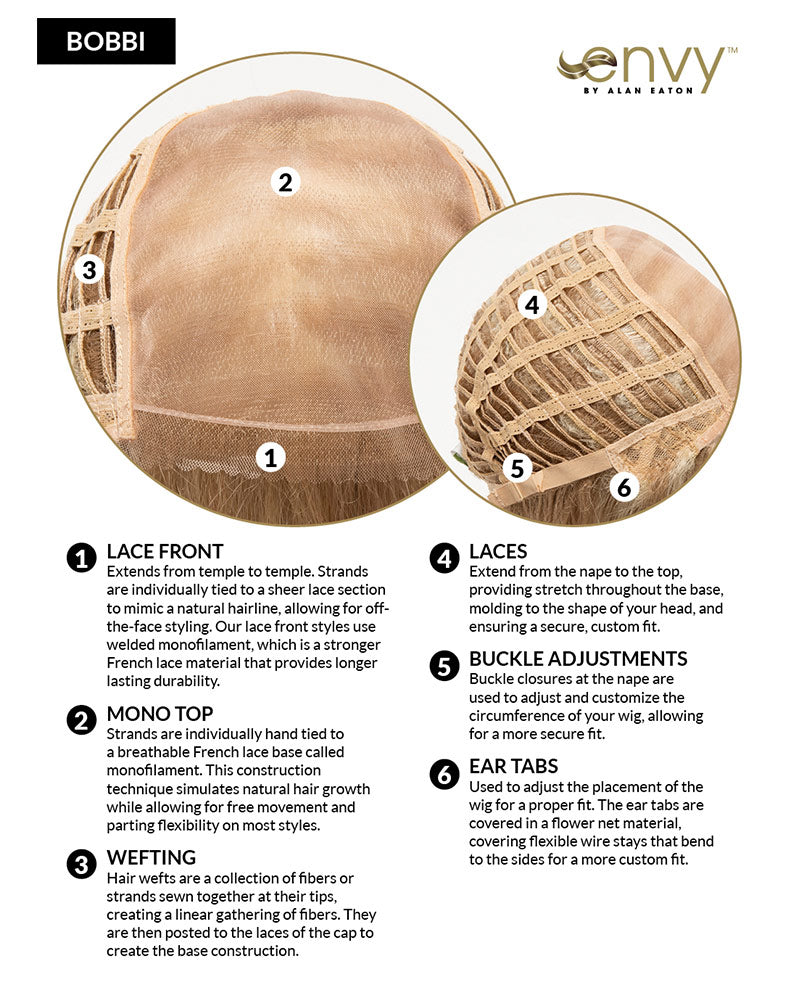 BOBBI

envy™
BY ALAN EATON

2

3

1

4

5

6

1 LACE FRONT
Extends from temple to temple. Strands are individually tied to a sheer lace section to mimic a natural hairline, allowing for off-the-face styling. Our lace front styles use welded monofilament, which is a stronger French lace material that provides longer lasting durability.

2 MONO TOP
Strands are individually hand tied to a breathable French lace base called monofilament. This construction technique simulates natural hair growth while allowing for free movement and parting flexibility on most styles.

3 WEFTING
Hair wefts are a collection of fibers or strands sewn together at their tips, creating a linear gathering of fibers. They are then posted to the laces of the cap to create the base construction.

4 LACES
Extend from the nape to the top, providing stretch throughout the base, molding to the shape of your head, and ensuring a secure, custom fit.

5 BUCKLE ADJUSTMENTS
Buckle closures at the nape are used to adjust and customize the circumference of your wig, allowing for a more secure fit.

6 EAR TABS
Used to adjust the placement of the wig for a proper fit. The ear tabs are covered in a flower net material, covering flexible wire stays that bend to the sides for a more custom fit.